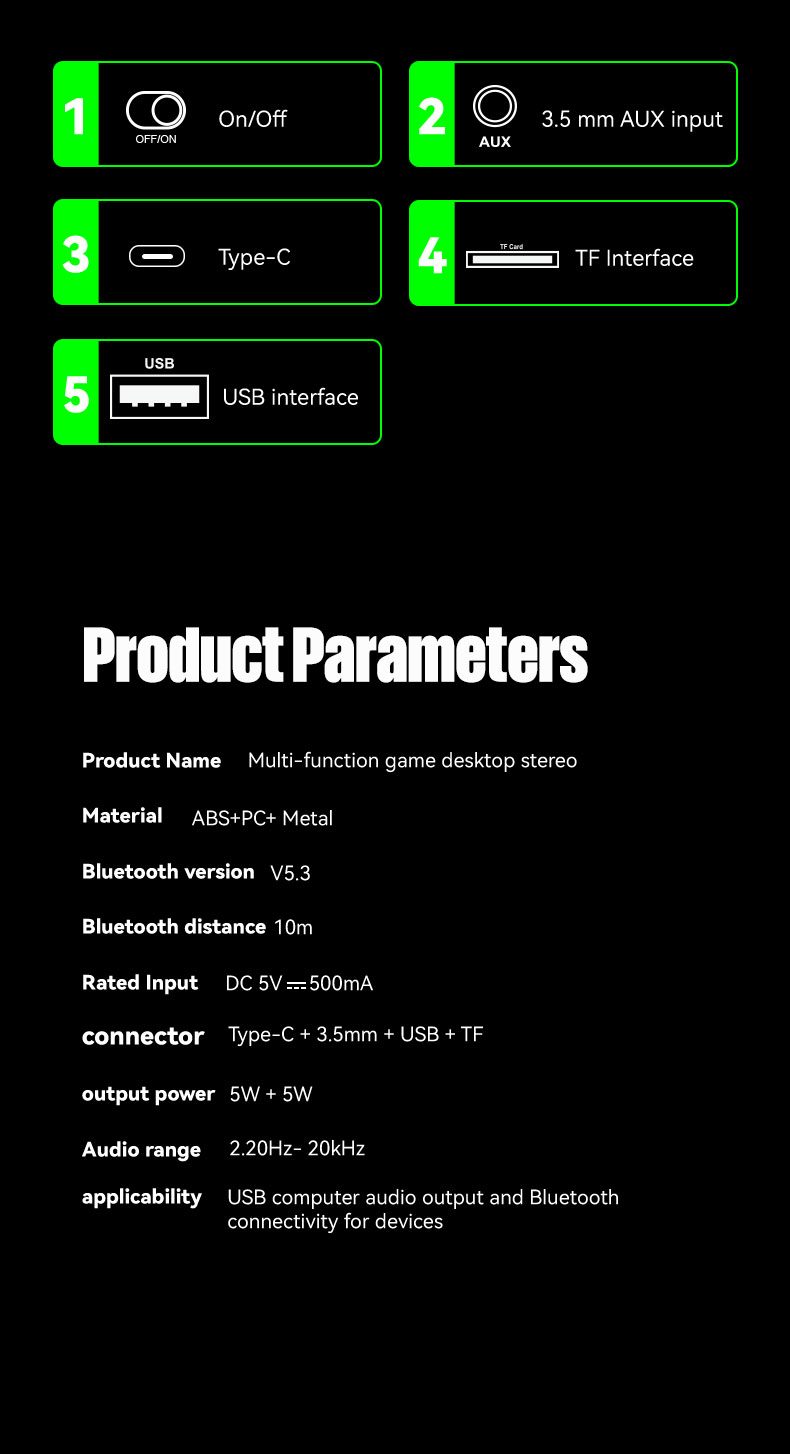 1
OFF/ON
On/Off

2
AUX
3.5 mm AUX input

3
Type-C

4
TF Card
TF Interface

5
USB
USB interface

Product Parameters

Product Name Multi-function game desktop stereo

Material ABS+PC+ Metal

Bluetooth version V5.3

Bluetooth distance 10m

Rated Input DC 5V ⎓ 500mA

connector Type-C + 3.5mm + USB + TF

output power 5W + 5W

Audio range 2.20Hz- 20kHz

applicability USB computer audio output and Bluetooth connectivity for devices